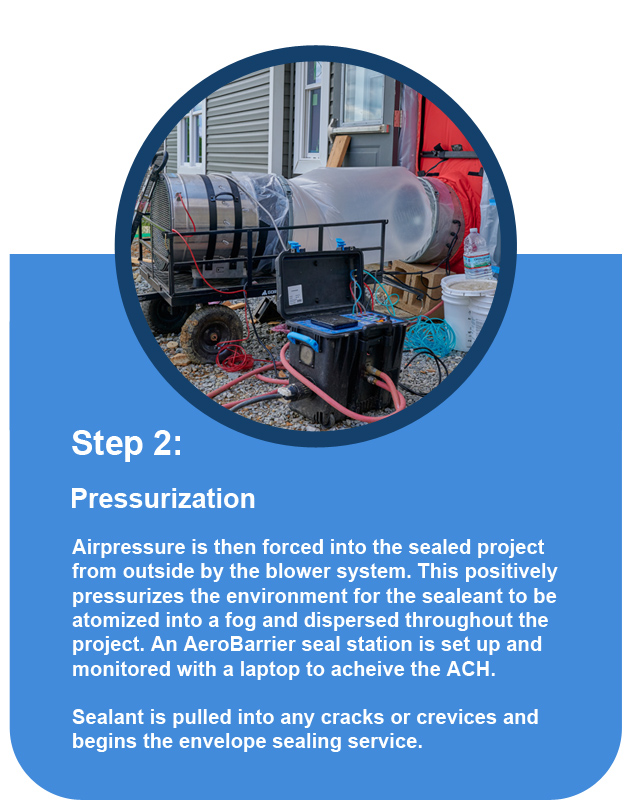 Step 2:

Pressurization

Airpressure is then forced into the sealed project from outside by the blower system. This positively pressurizes the environment for the sealeant to be atomized into a fog and dispersed throughout the project. An AeroBarrier seal station is set up and monitored with a laptop to acheive the ACH.

Sealant is pulled into any cracks or crevices and begins the envelope sealing service.